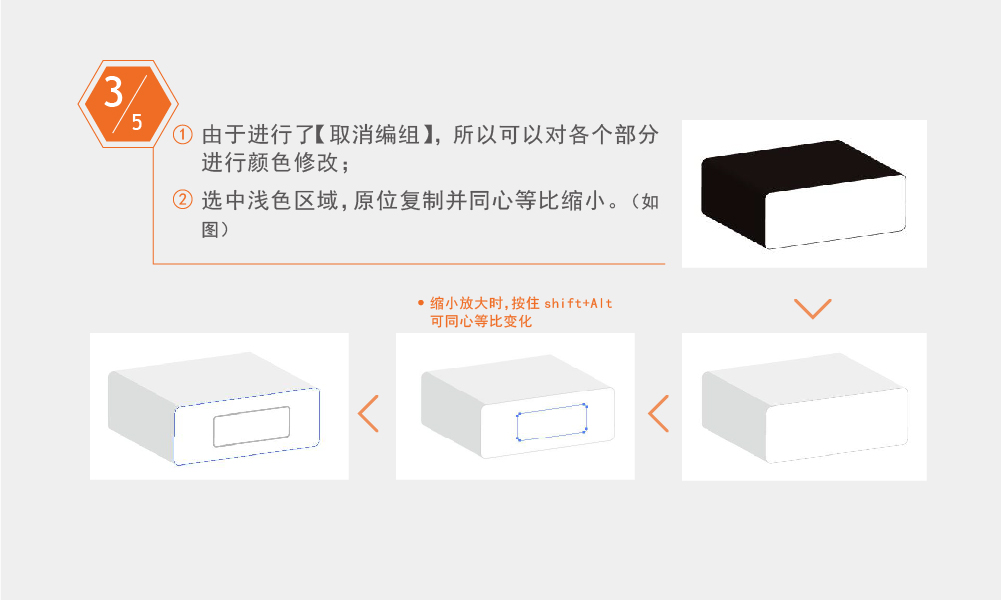 3/5

① 由于进行了【取消编组】，所以可以对各个部分进行颜色修改；

② 选中浅色区域，原位复制并同心等比缩小。（如图）

• 缩小放大时，按住 shift+Alt 可同心等比变化