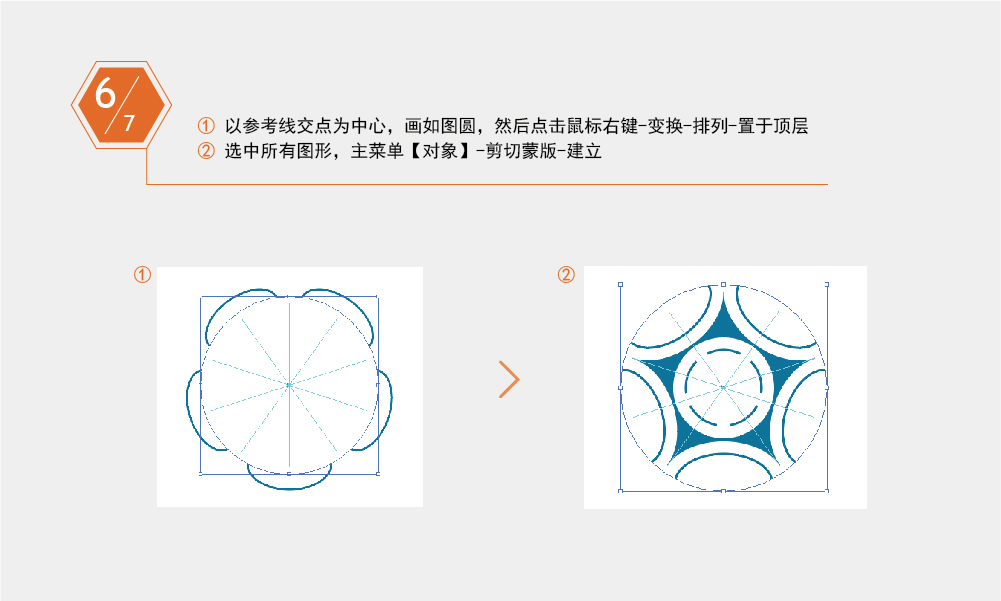 6/7

① 以参考线交点为中心，画如图圆，然后点击鼠标右键-变换-排列-置于顶层
② 选中所有图形，主菜单【对象】-剪切蒙版-建立

①

②